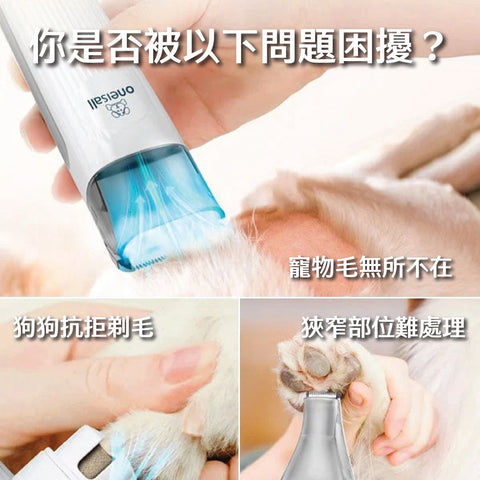 你是否被以下問題困擾？

oneisall

寵物毛無所不在

狗狗抗拒剃毛

狹窄部位難處理