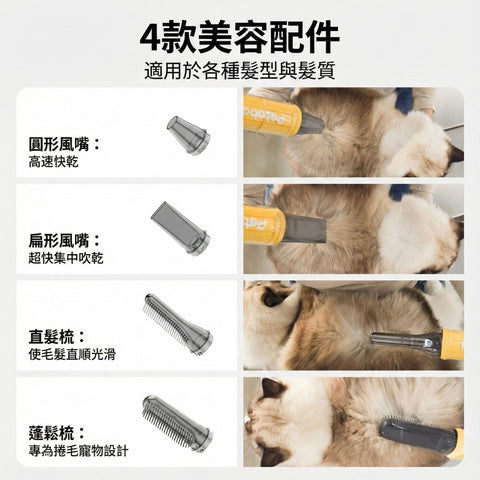 4款美容配件
適用於各種髮型與髮質

圓形風嘴：
高速快乾

扁形風嘴：
超快集中吹乾

直髮梳：
使毛髮直順光滑

蓬鬆梳：
專為捲毛寵物設計