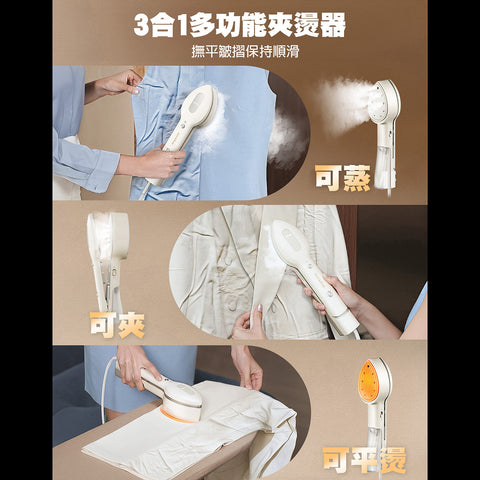 3合1多功能夾燙器

撫平皺摺保持順滑

可蒸

可夾

可平燙